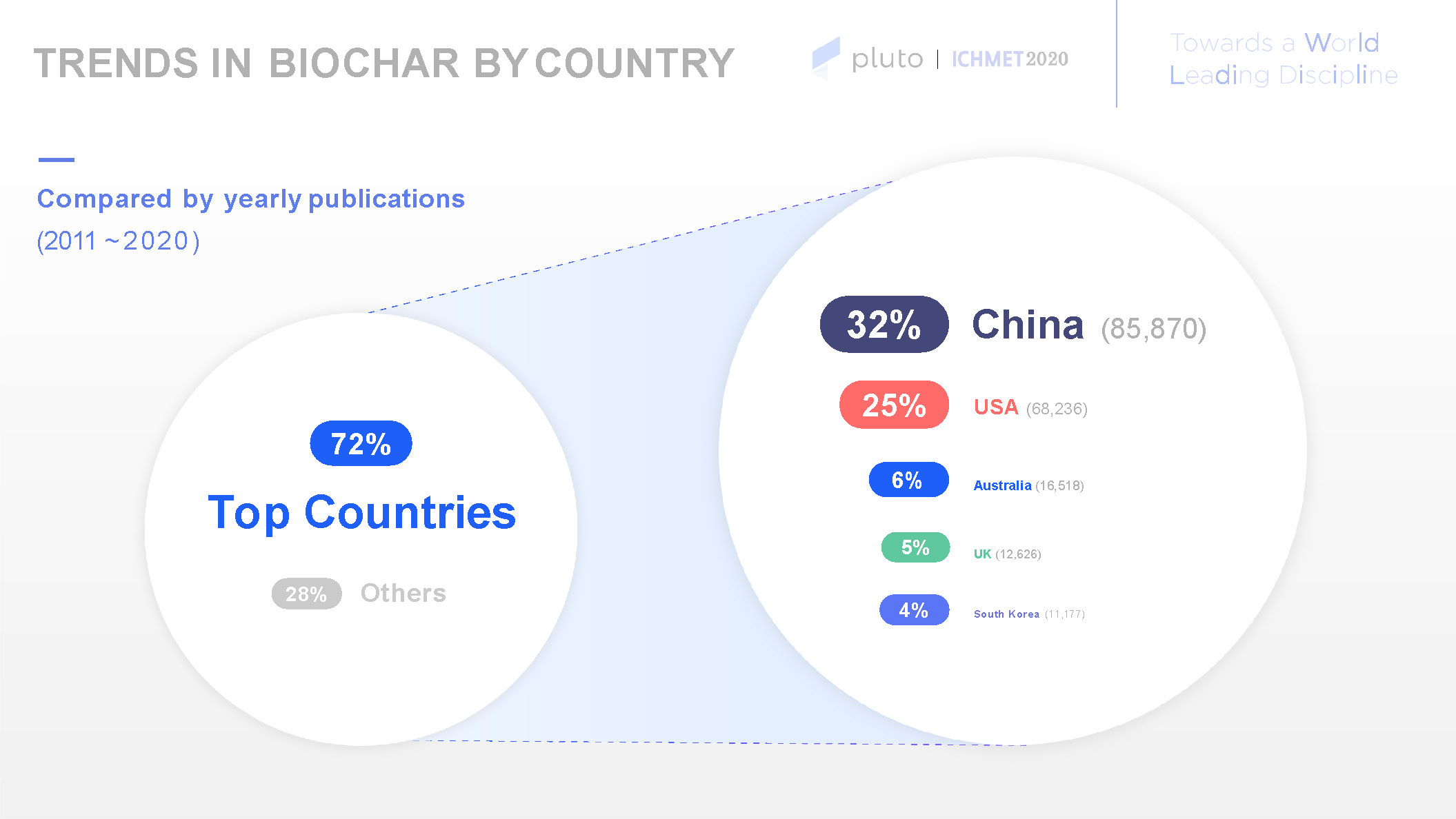 TRENDS IN BIOCHAR BY COUNTRY

pluto | ICHMET2020

Towards a World
Leading Discipline

Compared by yearly publications
(2011 ~2020)

72%
Top Countries

28% Others

32% China (85,870)

25% USA (68,236)

6% Australia (16,518)

5% UK (12,626)

4% South Korea (11,177)