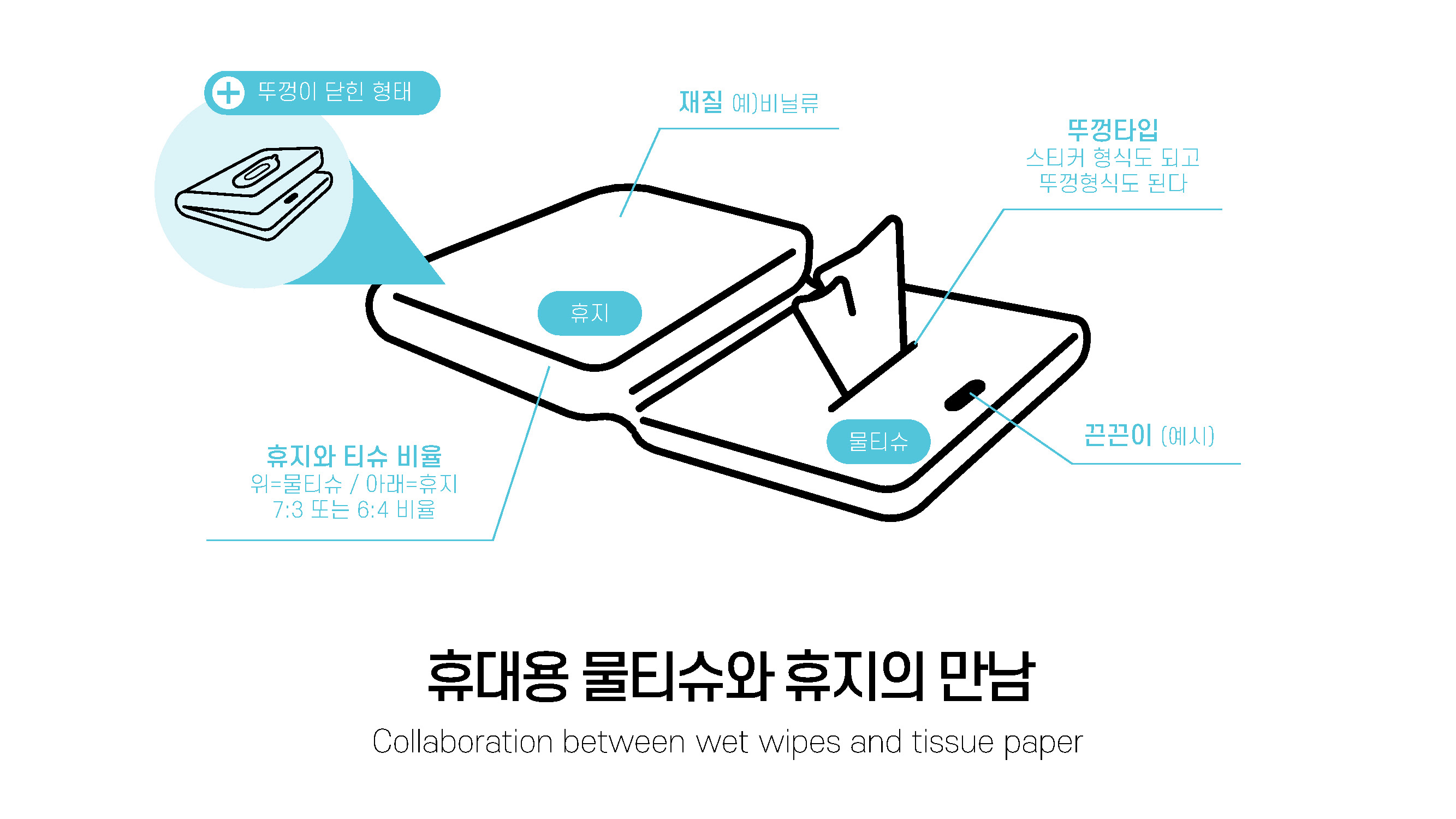 뚜껑이 닫힌 형태

재질 예)비닐류

뚜껑타입
스티커 형식도 되고
뚜껑형식도 된다

휴지

물티슈

끈끈이 (예시)

휴지와 티슈 비율
위=물티슈 / 아래=휴지
7:3 또는 6:4 비율

휴대용 물티슈와 휴지의 만남
Collaboration between wet wipes and tissue paper