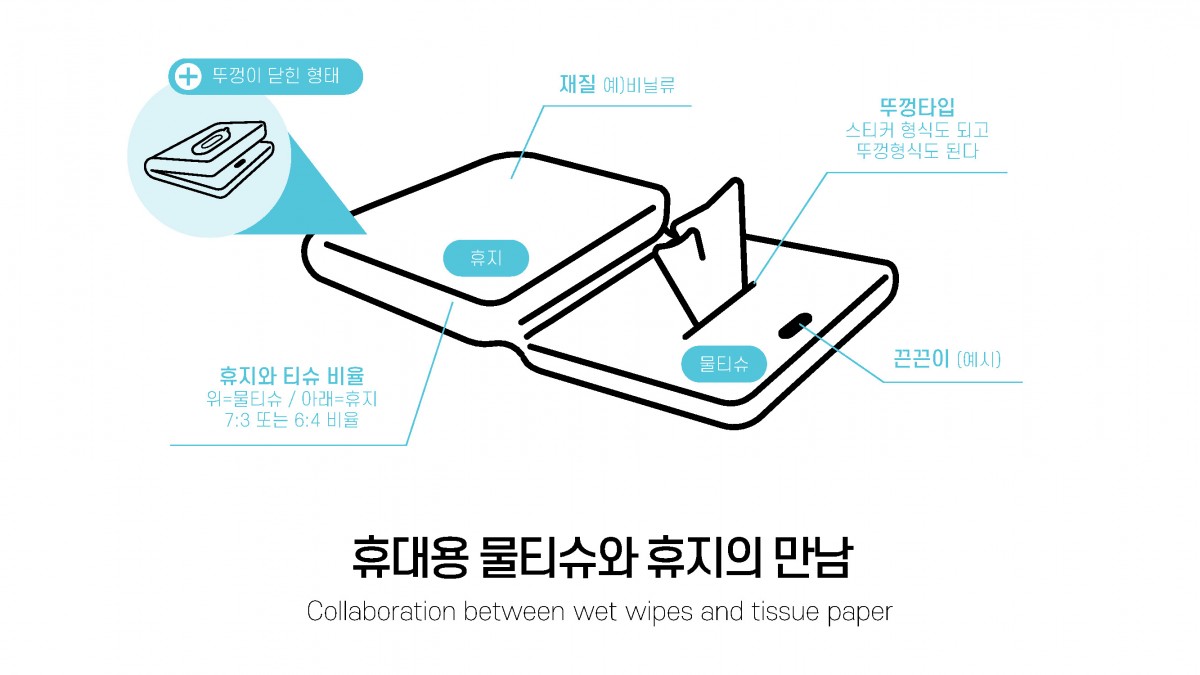 뚜껑이 닫힌 형태

재질 예)비닐류

뚜껑타입
스티커 형식도 되고
뚜껑형식도 된다

휴지

물티슈

끈끈이 (예시)

휴지와 티슈 비율
위=물티슈 / 아래=휴지
7:3 또는 6:4 비율

휴대용 물티슈와 휴지의 만남

Collaboration between wet wipes and tissue paper